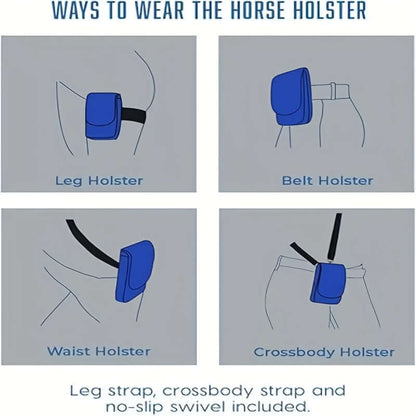 WAYS TO WEAR THE HORSE HOLSTER

Leg Holster

Belt Holster

Waist Holster

Crossbody Holster

Leg strap, crossbody strap and no-slip swivel included.